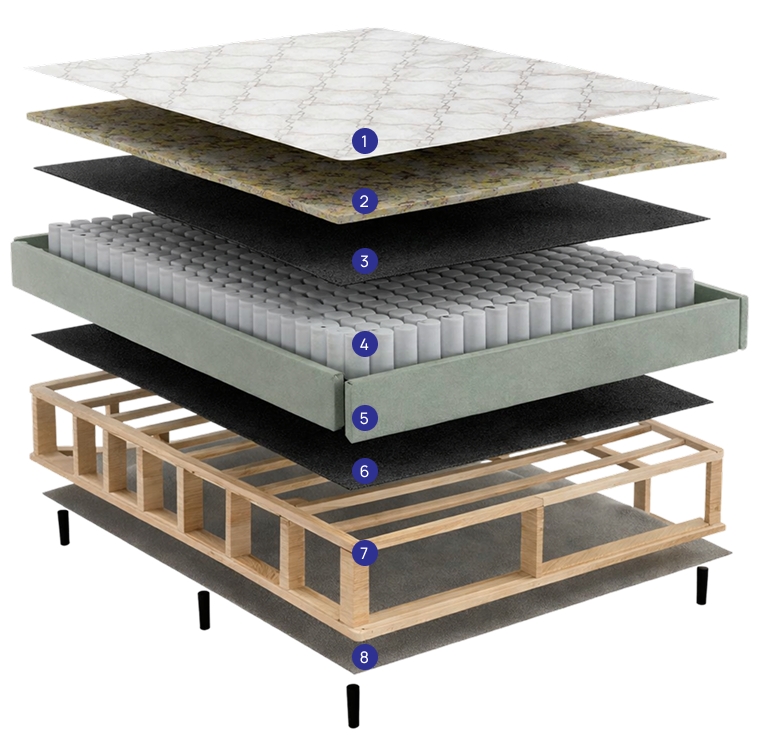 1
2
3
4
5
6
7
8